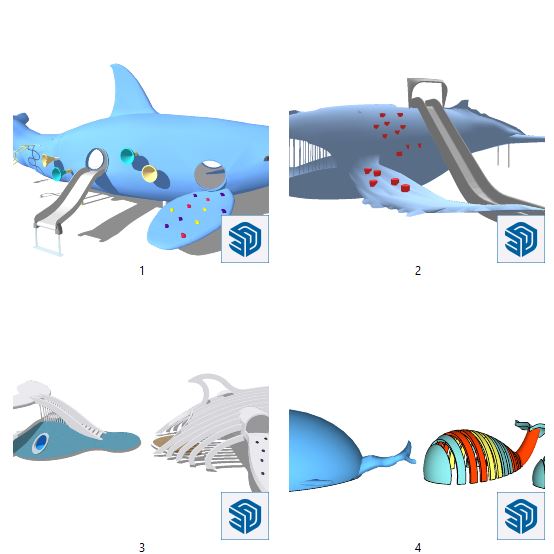 1

2

3

4